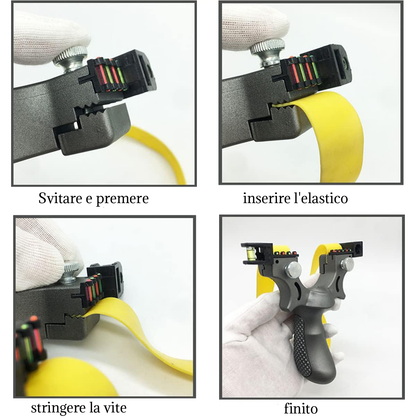 Svitare e premere

inserire l'elastico

stringere la vite

finito